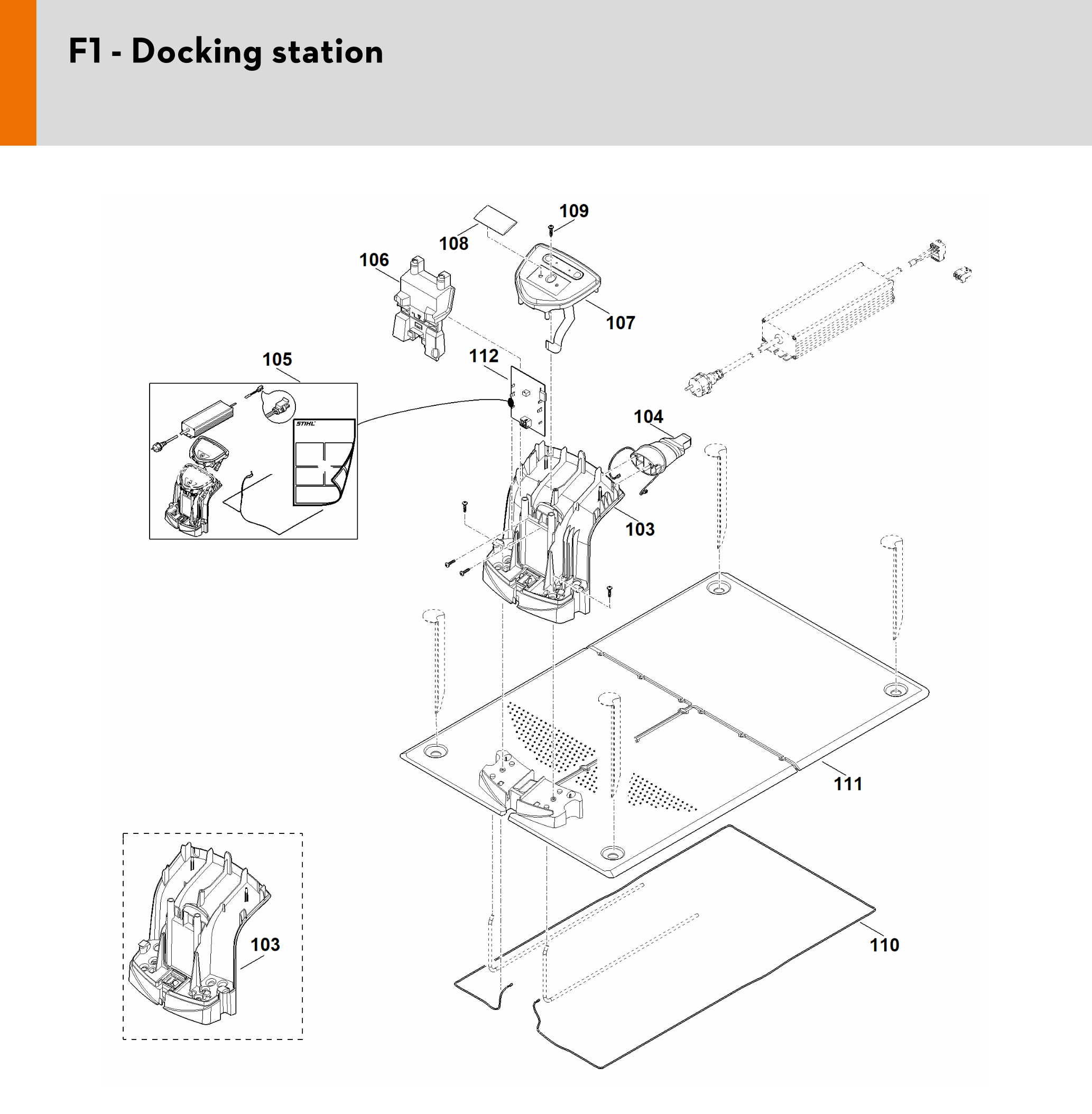 F1 - Docking station

109
108
106
107
105
112
STIHL
104
103
111
103
110